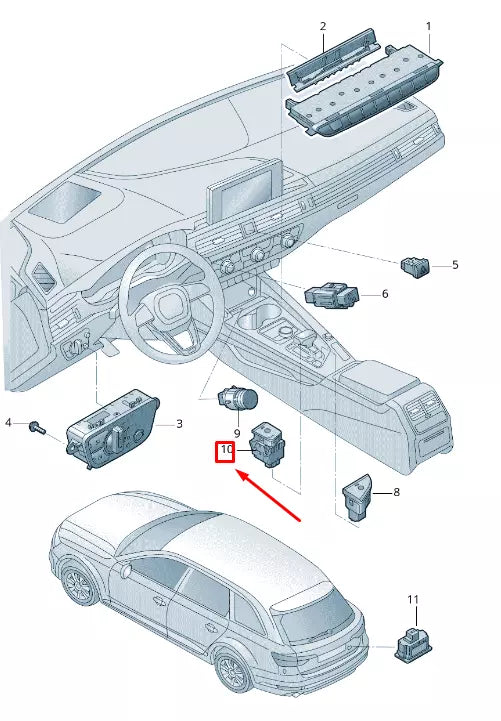 2
1
5
6
4
3
9
10
8
11