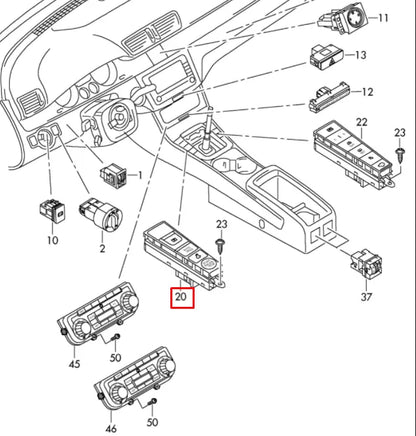 11
13
12
22
23
1
10
2
23
20
37
45
50
46
50