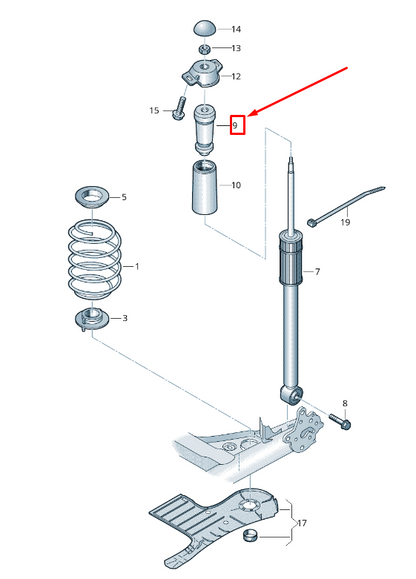 14
13
12
15
9
10
5
19
1
7
3
8
17