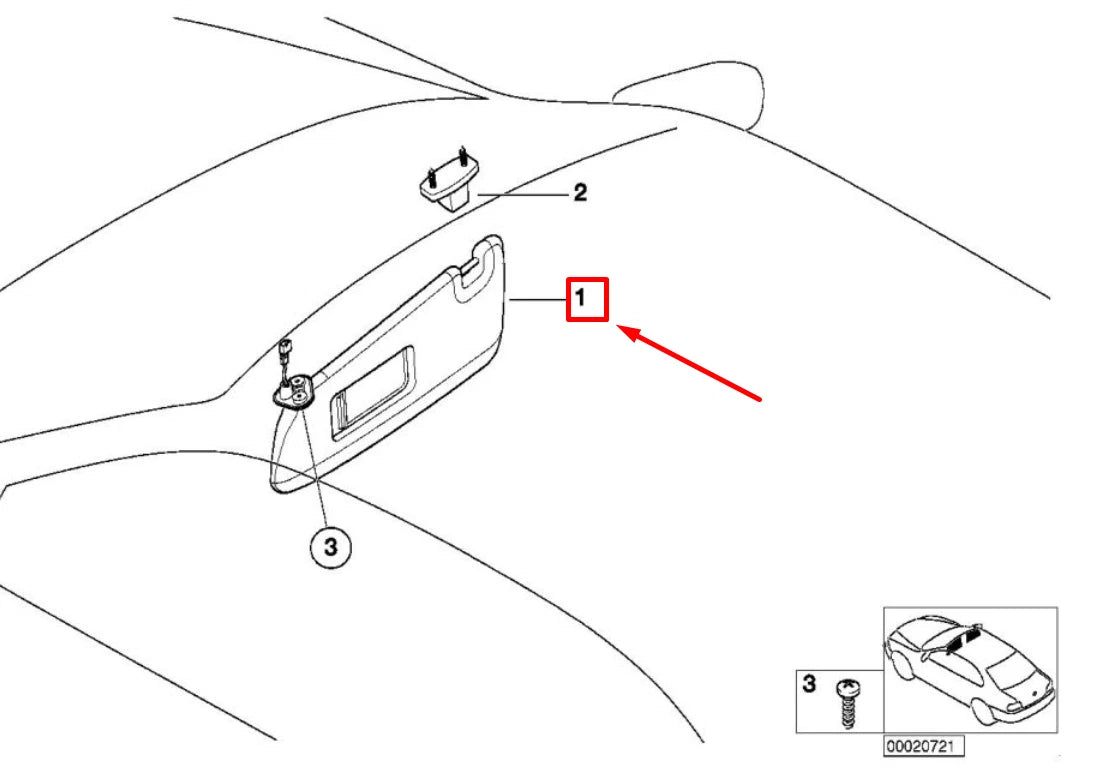 2
1
3
3
00020721