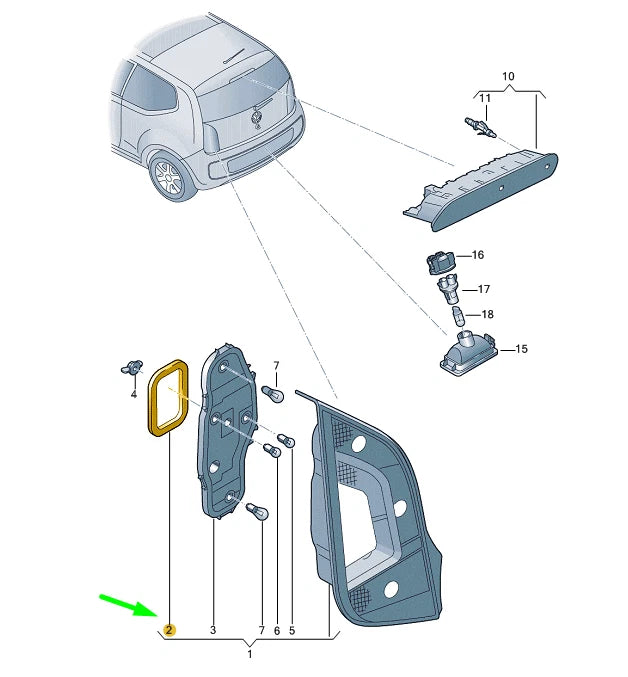 10
11
16
17
18
15
4
7
2
3
7
6
5
1