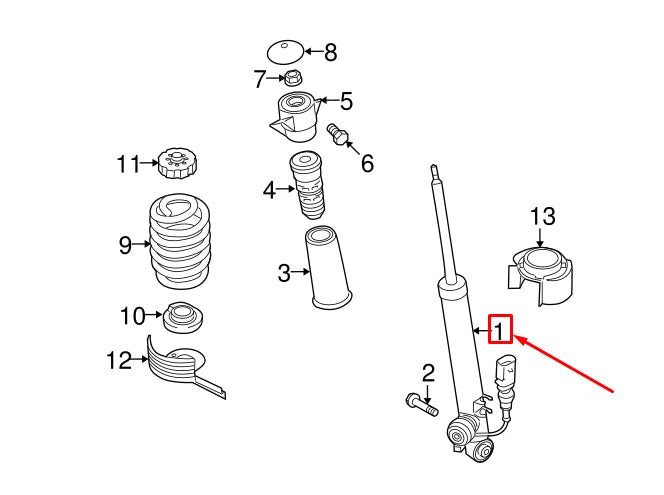 8
7
5
6
11
4
13
9
3
10
1
12
2