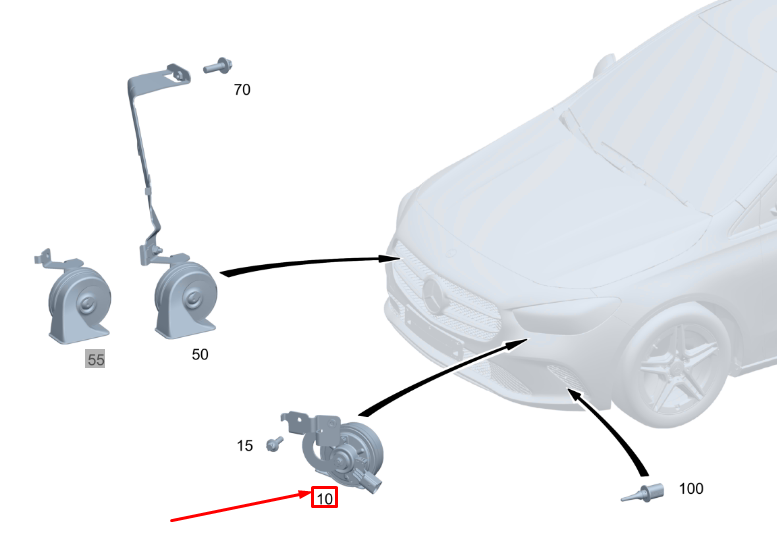 70

55

50

15

10

100