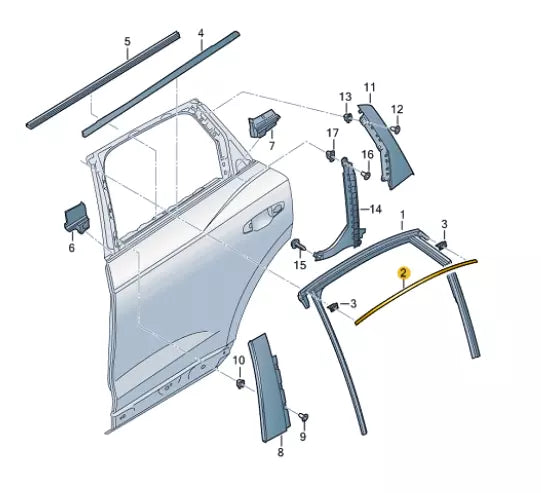 5
4
13
11
12
7
17
16
14
1
3
6
15
2
3
10
9
8