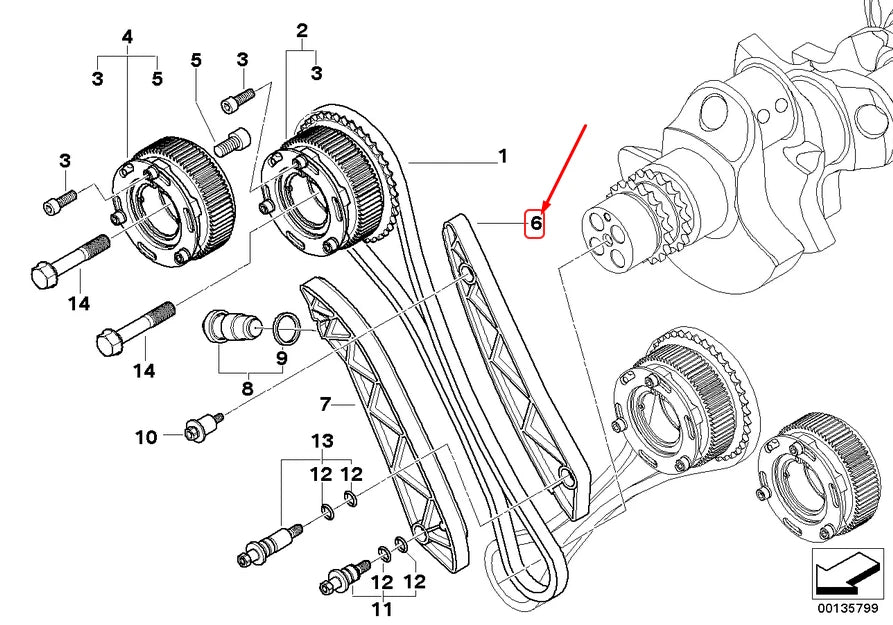 4
3 5
5
3
2
3
3
1
6
14
14
9
8
7
10
13
12 12
12 12
11
00135799