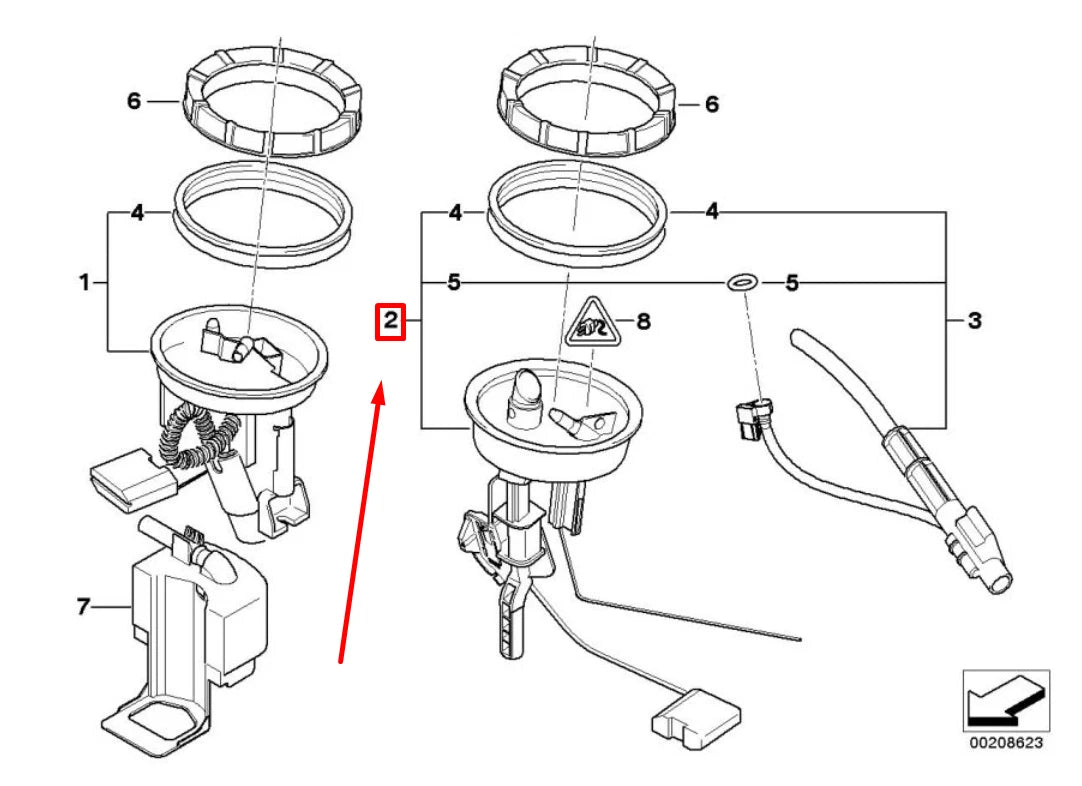 6
6
4
4
4
1
5
5
2
8
3
7
00208623