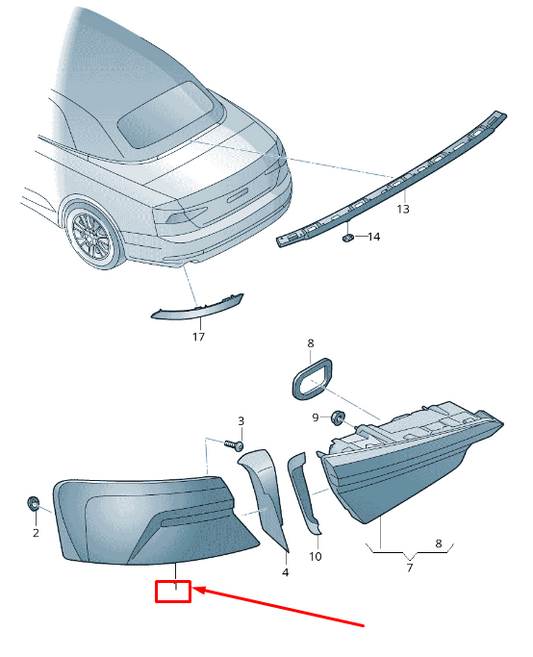 13
14
17
8
3
9
2
4
10
8
7
1