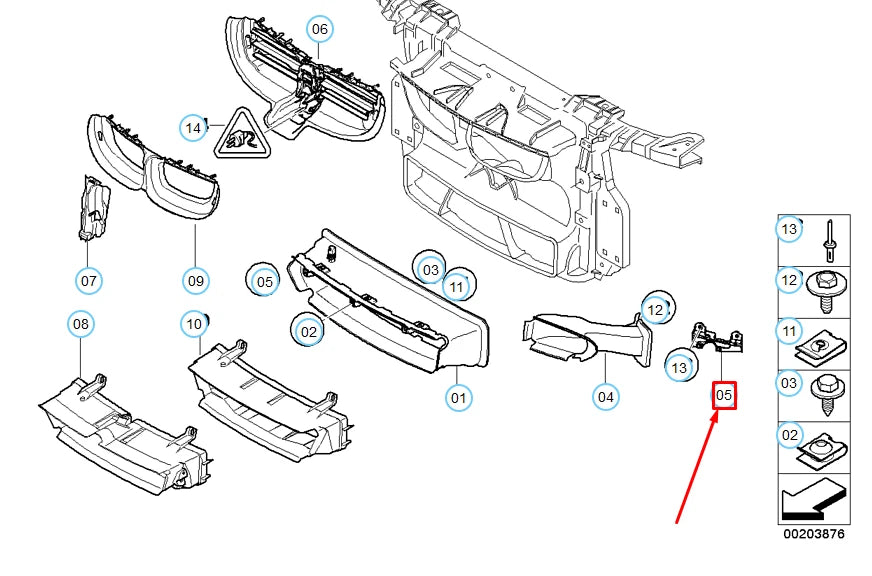 06
14
07
09
05
03
11
02
08
10
01
04
12
13
05
13
12
11
03
02
00203876