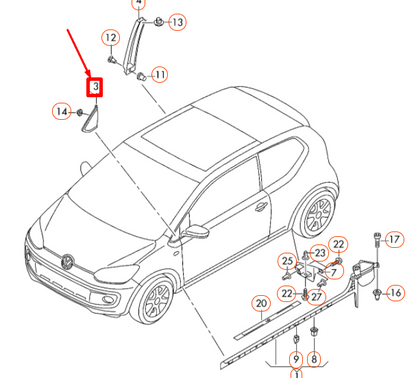 4
13
12
11
3
14
17
22
23
25
7
22
27
16
20
9
8
1