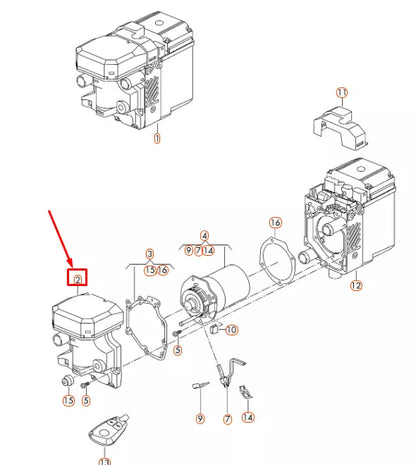 1
11
16
4
9 7 14
3
15 16
2
12
10
5
15
5
9
7
14
13