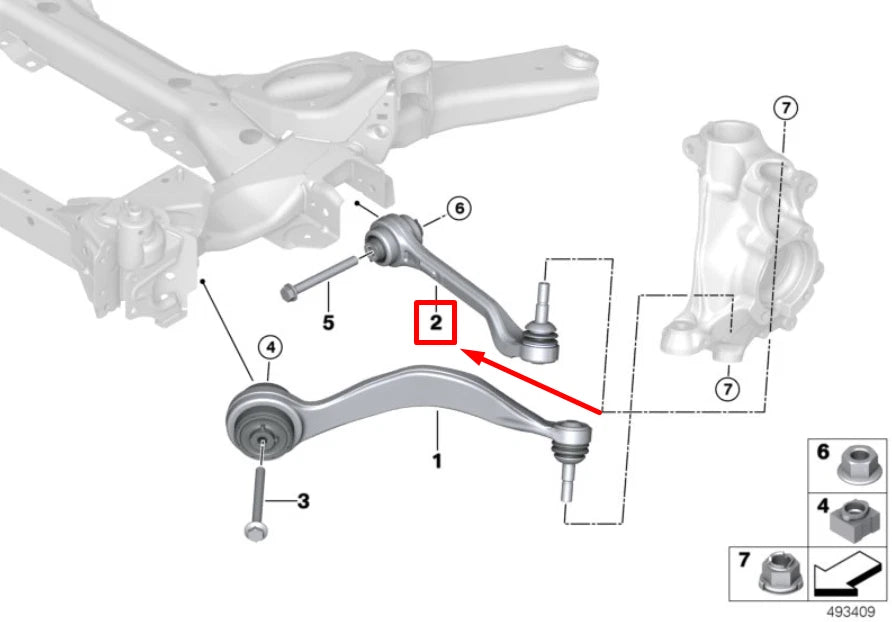 7
6
5
2
7
4
1
3
6
4
7
493409