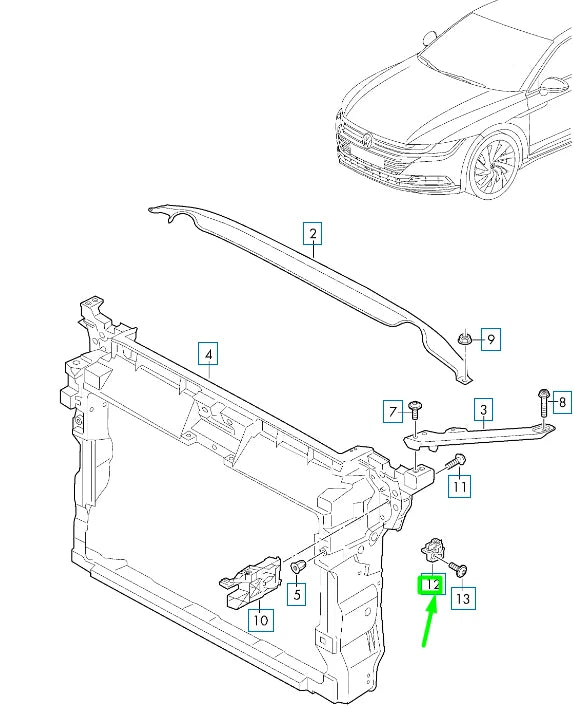 2
9
4
7
3
8
11
5
12
13
10