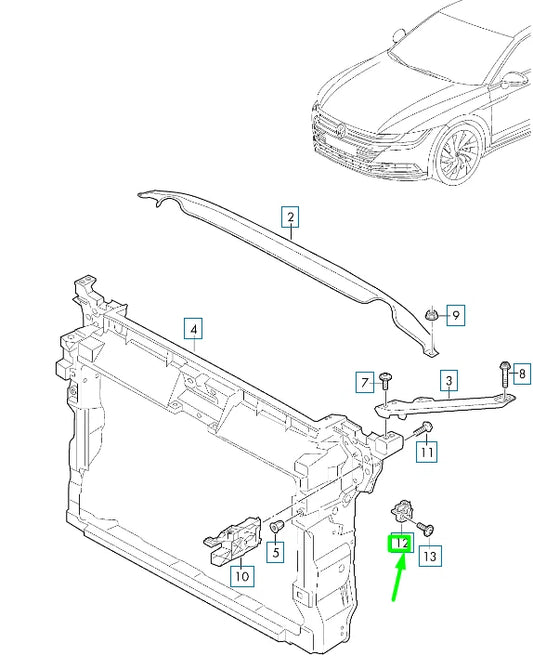 2
9
4
7
3
8
11
5
10
12
13