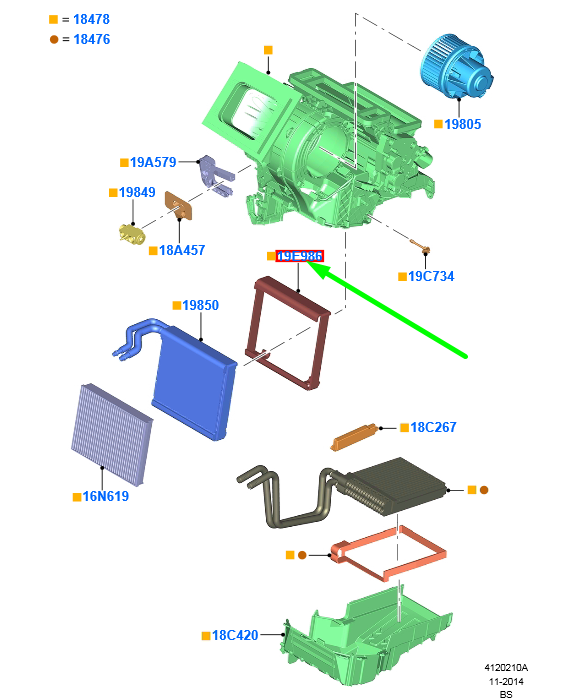 = 18478
= 18476

19805

19A579

19849

18A457

19E986

19C734

19850

18C267

16N619

18C420

4120210A
11-2014
BS