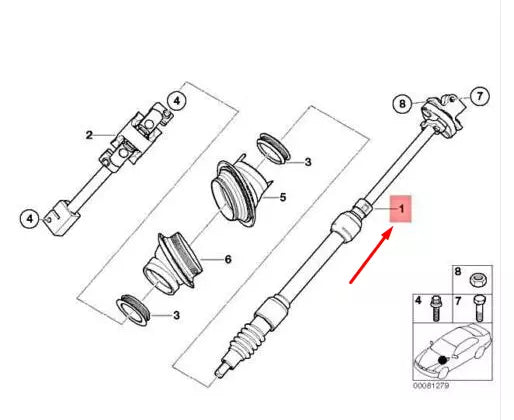 4
2
4
3
5
6
3
8
7
1
8
4
7
00081279