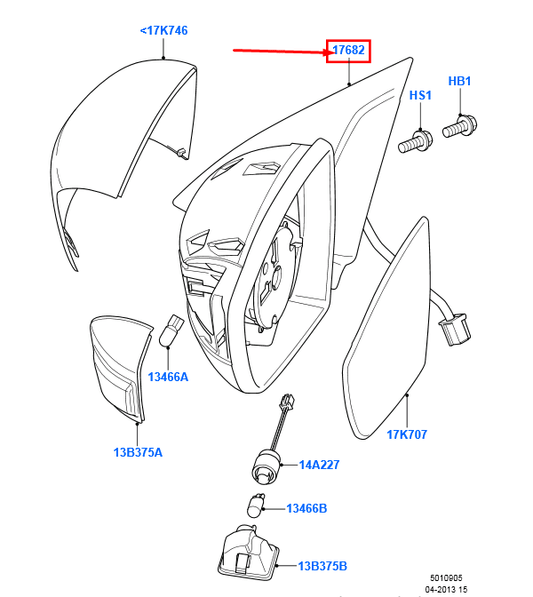 <17K746

17682

HS1

HB1

13466A

13B375A

17K707

14A227

13466B

13B375B

5010905
04-2013 15