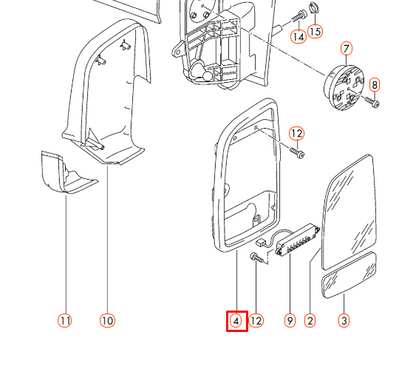 14
15
7
8
12
11
10
4
12
9
2
3