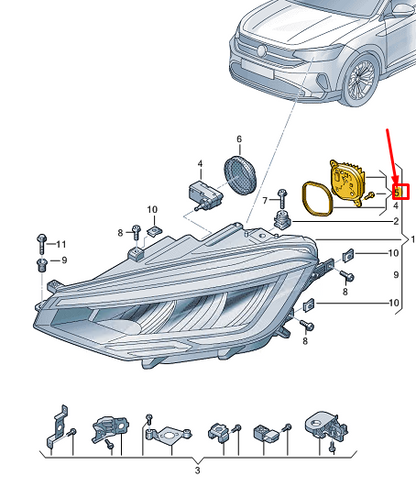 6
4
7
5
4
2
10
8
11
9
1
10
9
8
10
8
3