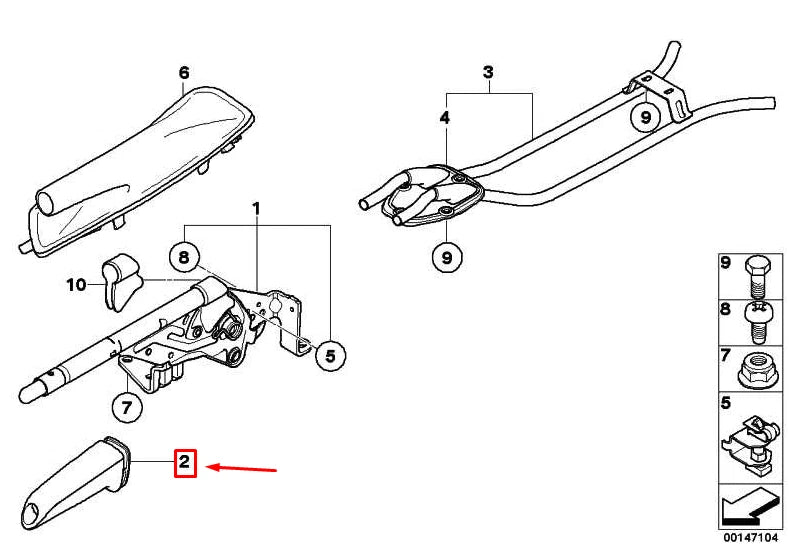 6
3
4
9
1
8
9
10
5
7
2
9
8
7
5
00147104