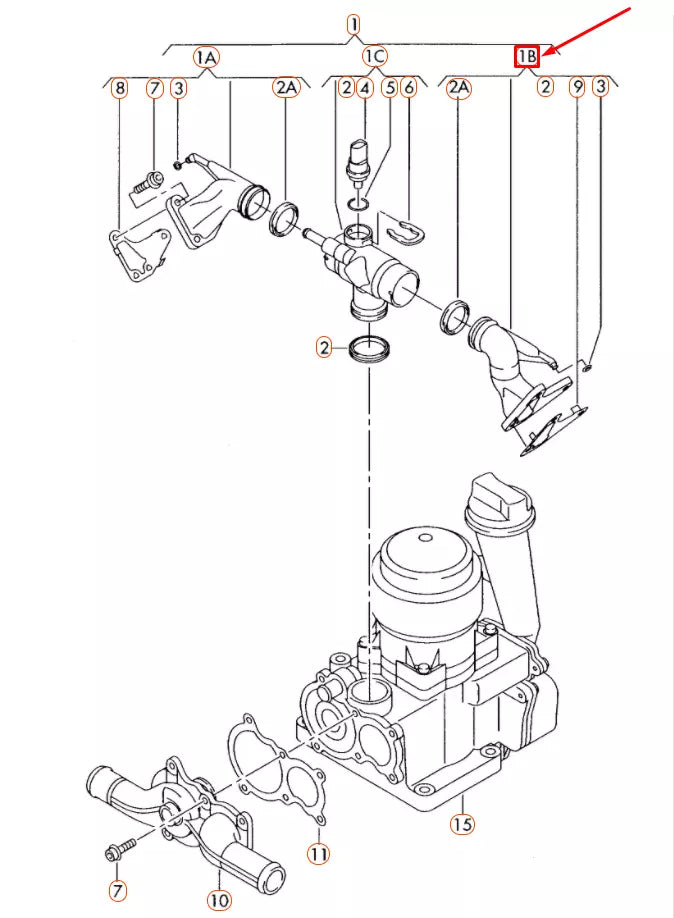 1
1A
1C
1B
8
7
3
2A
2
4
5
6
2A
2
9
3
2
15
11
7
10