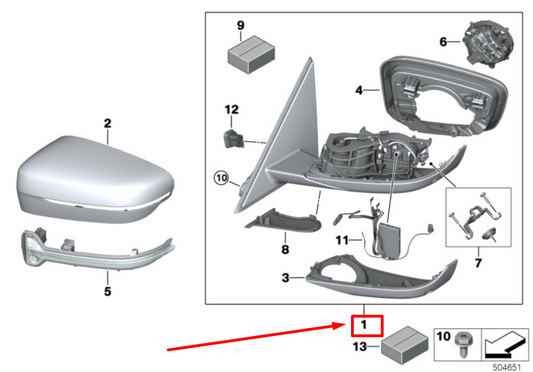 9
6
4
12
2
10
8
11
7
3
5
1
13
10
504651