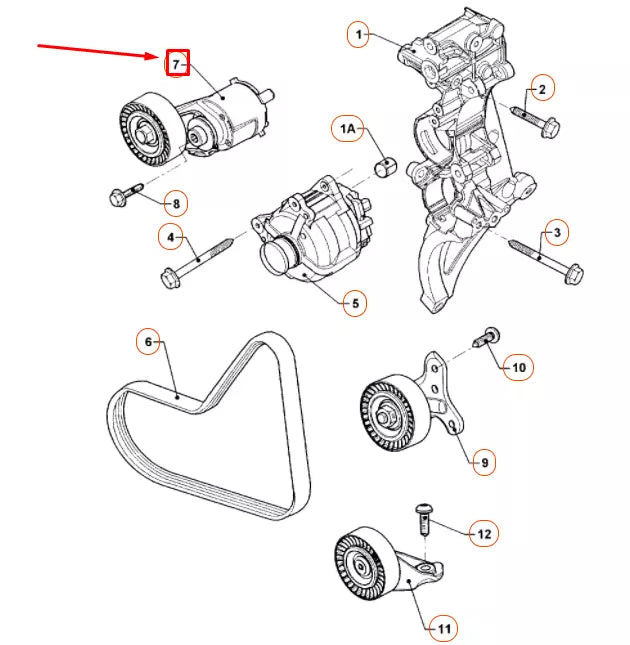 7
1
2
1A
8
4
3
5
6
10
9
12
11