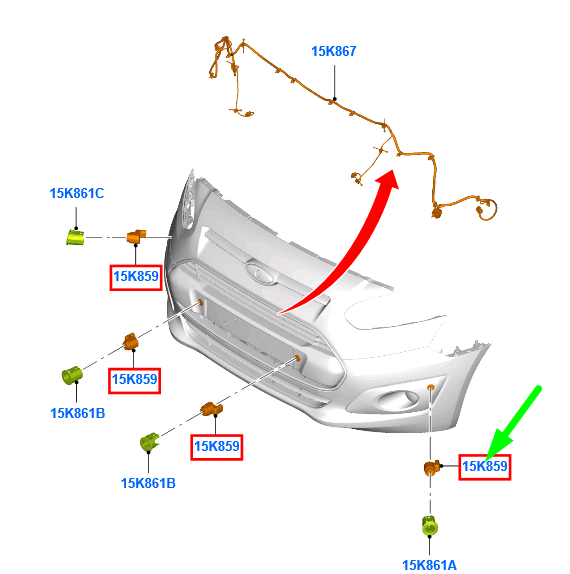 15K867

15K861C

15K859

15K859

15K861B

15K859

15K861B

15K859

15K861A