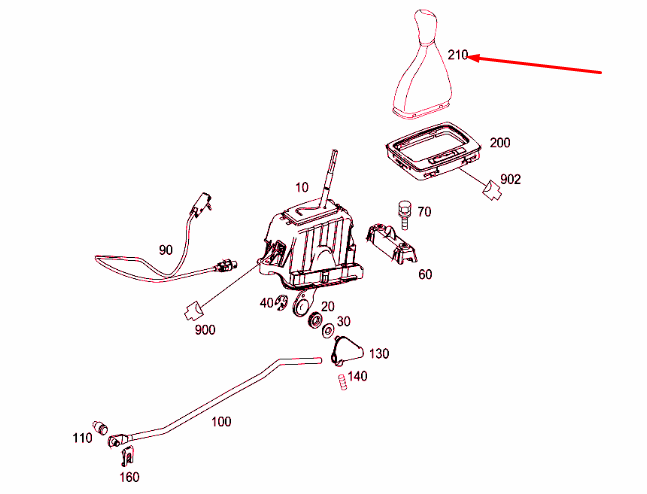 210
200
902
10
70
90
60
40
20
30
900
130
140
100
110
160