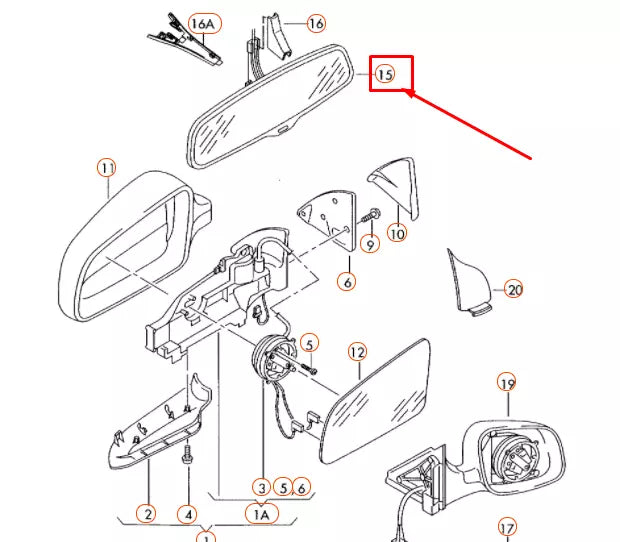 16A
16
15
11
10
9
6
20
5
12
19
2
4
3
5
6
1A
1
17