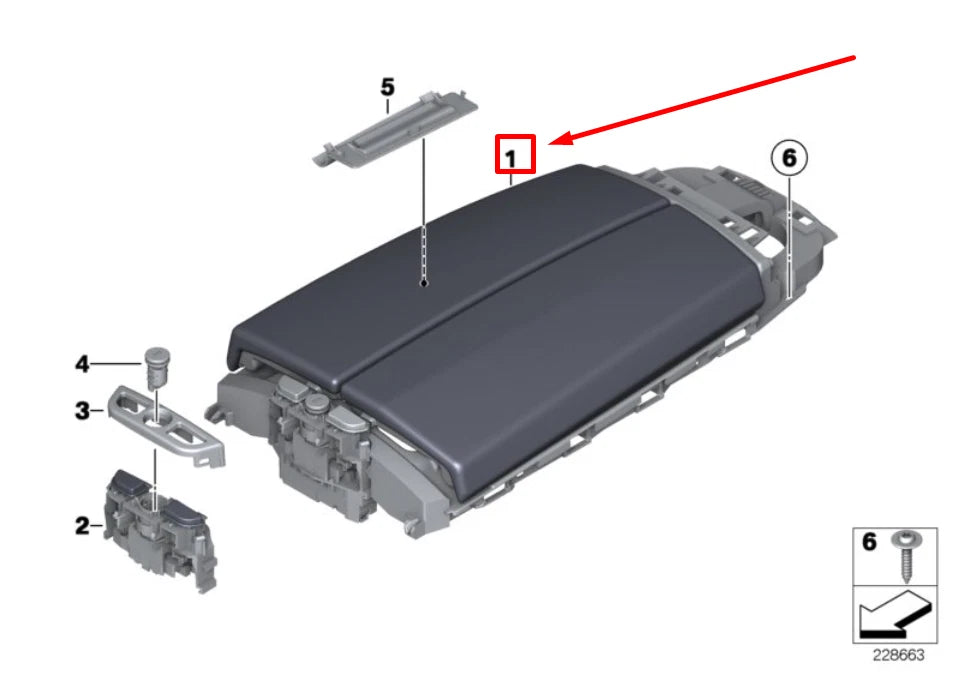 5
1
6
4
3
2
6
228663