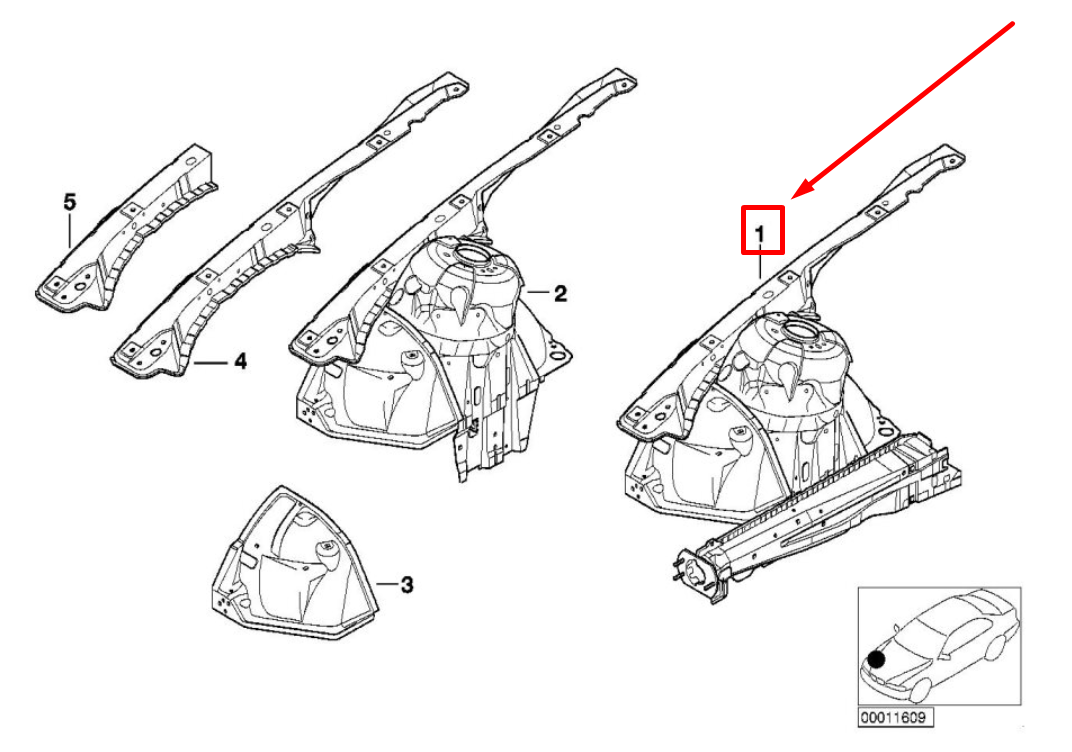 5
4
2
1
3
00011609