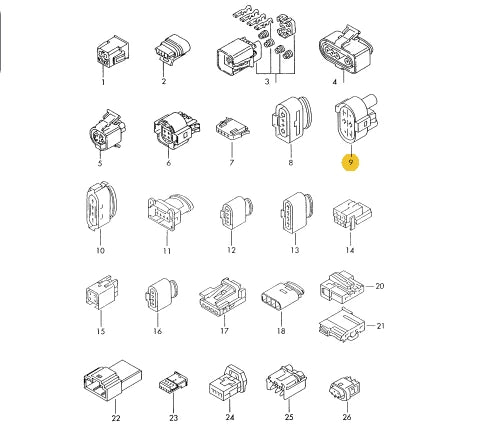 1
2
3
4
5
6
7
8
9
10
11
12
13
14
15
16
17
18
20
21
22
23
24
25
26