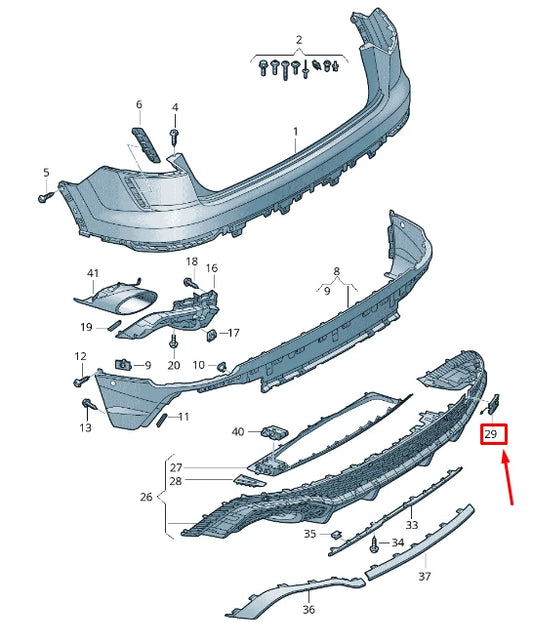 2
6
4
1
5
41
18
16
8
9
19
17
12
9
20
10
13
11
40
29
27
28
26
33
35
34
37
36