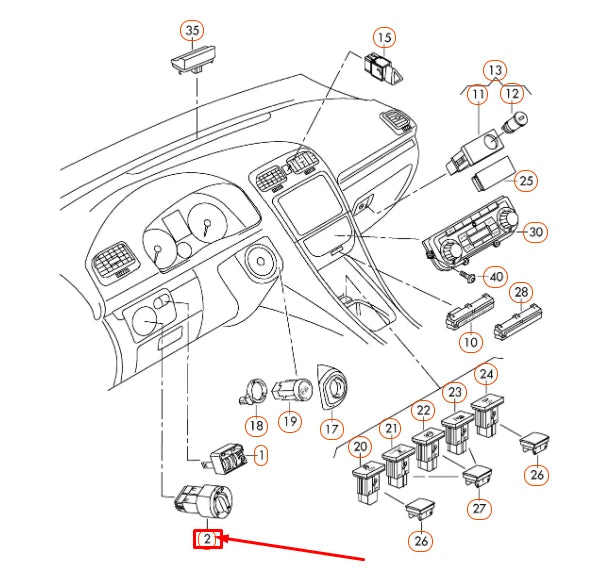 35
15
13
11
12
25
30
40
28
10
24
23
22
21
20
26
27
26
18
19
17
1
2