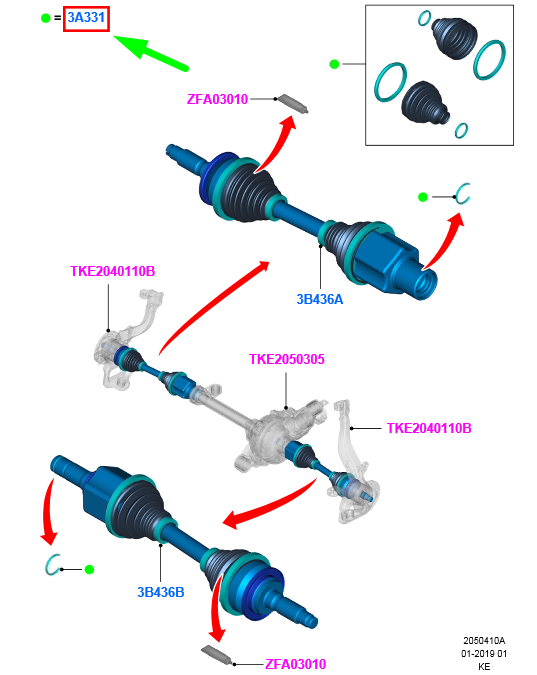 = 3A331

ZFA03010

TKE2040110B

3B436A

TKE2050305

TKE2040110B

3B436B

ZFA03010

2050410A
01-2019 01
KE