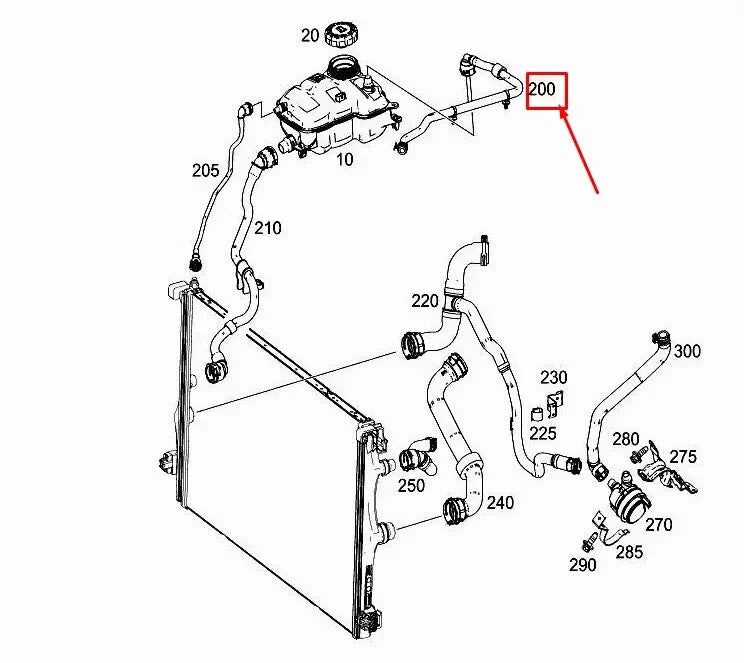 20
200
205
10
210
220
300
230
225
280
275
250
240
270
285
290