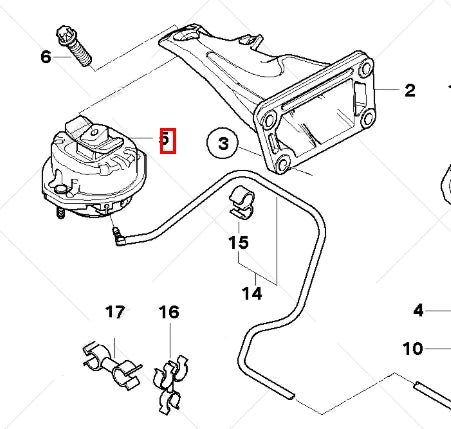 6
2
5
3
15
14
17
16
4
10