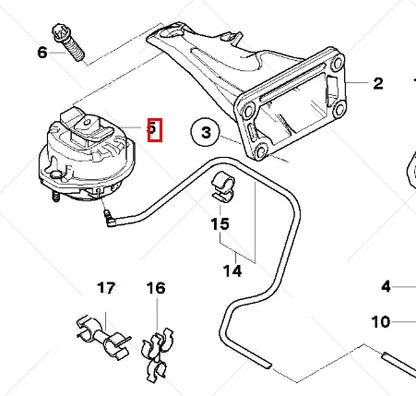 6
2
5
3
15
14
17
16
4
10