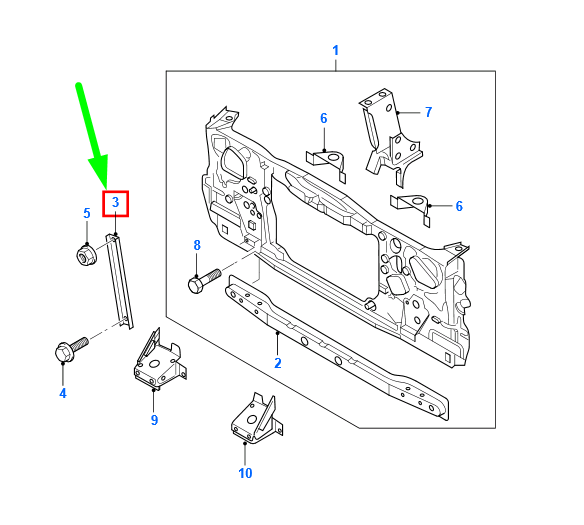 1
6
7
3
5
6
8
2
4
9
10