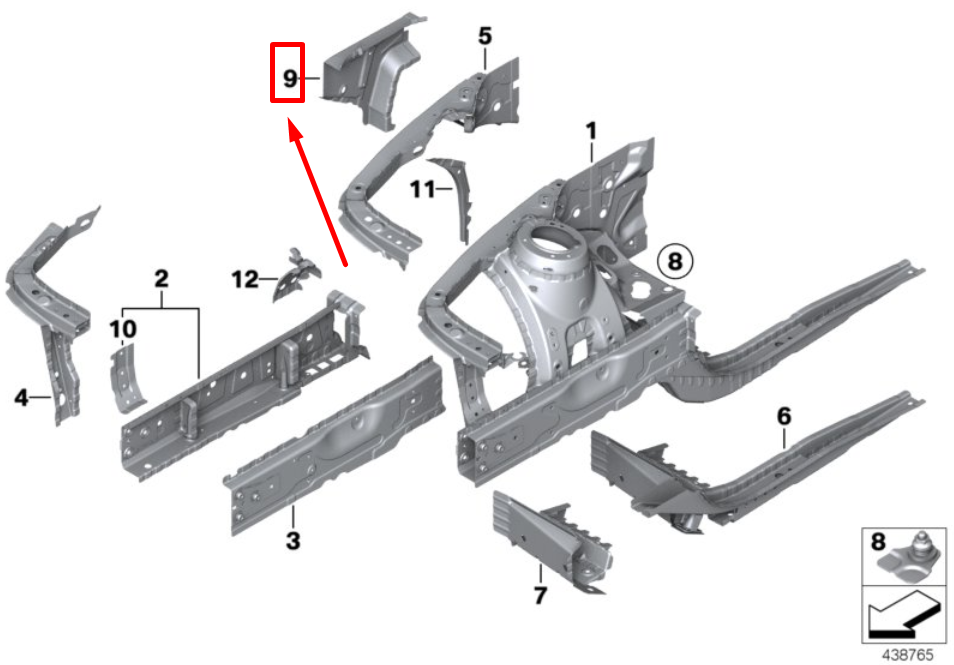 9
5
1
11
8
2
12
10
4
6
3
7
8
438765