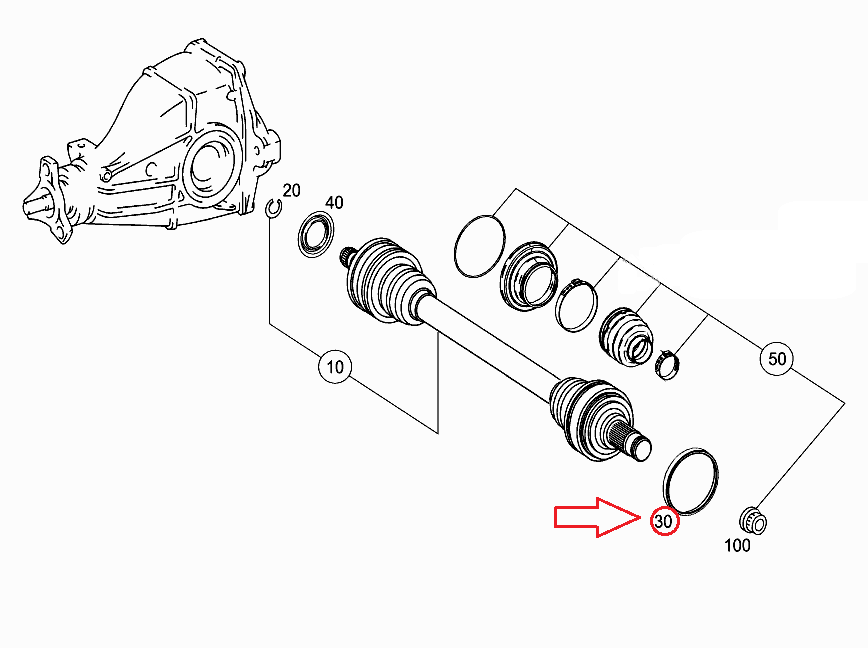 20
40
10
50
30
100