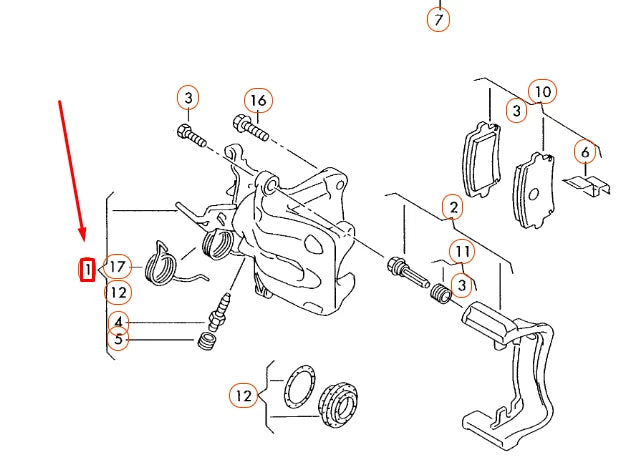 7
3
16
10
3
6
2
11
3
1
17
12
4
5
12