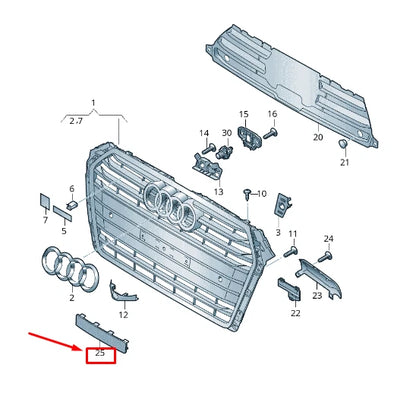 1
2.7
15
16
14
30
20
21
13
6
10
7
5
3
11
24
2
12
23
22
25