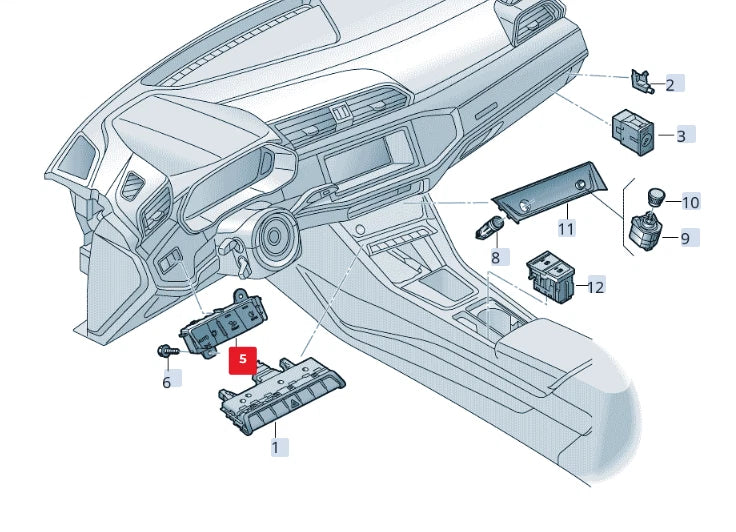 2
3
10
11
9
8
12
5
6
1