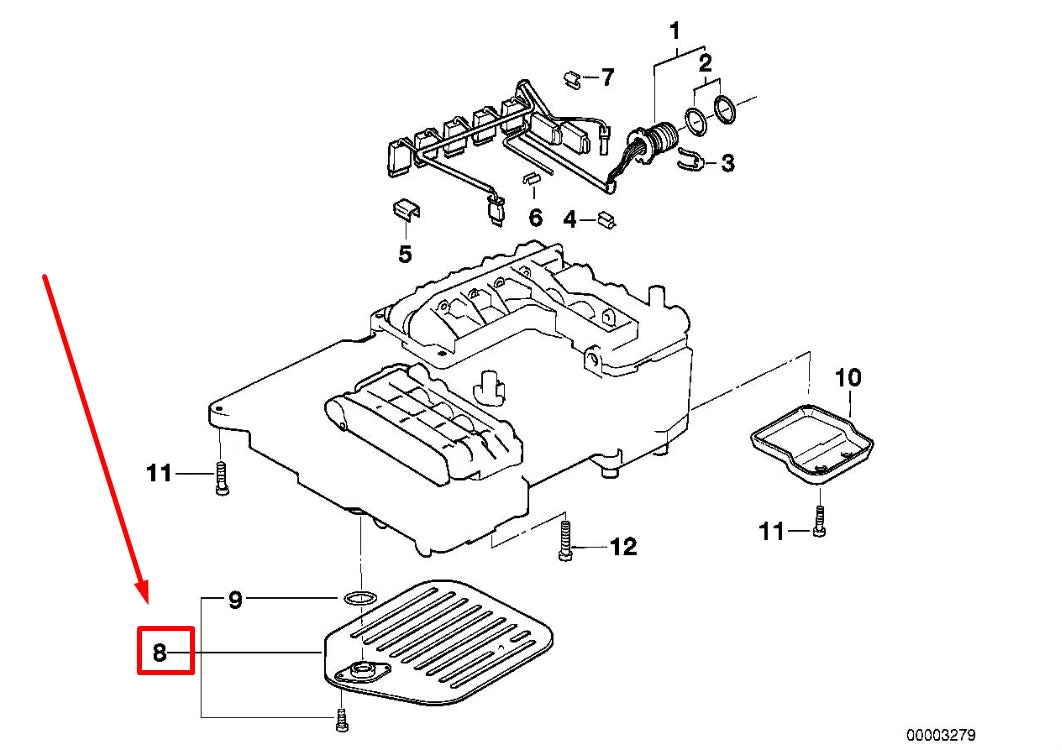 1
2
7
3
6
4
5
10
11
11
12
9
8
00003279