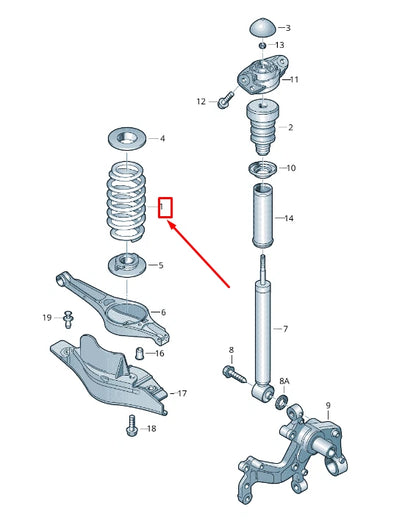 3
13
11
12
2
4
10
1
14
5
6
19
7
16
8
8A
17
9
18