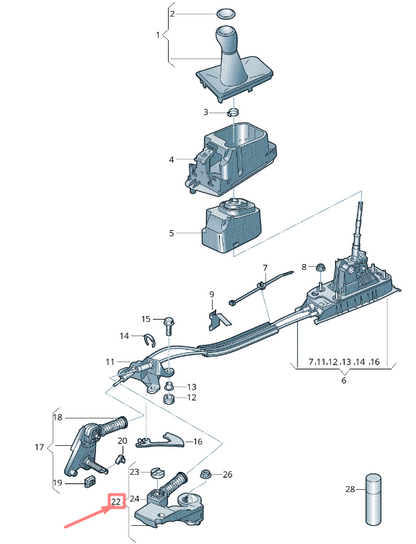 2
1
3
4
5
7
8
9
15
14
11
13
12
7.11.12.13.14.16
6
18
17
20
16
19
23
26
22
24
28