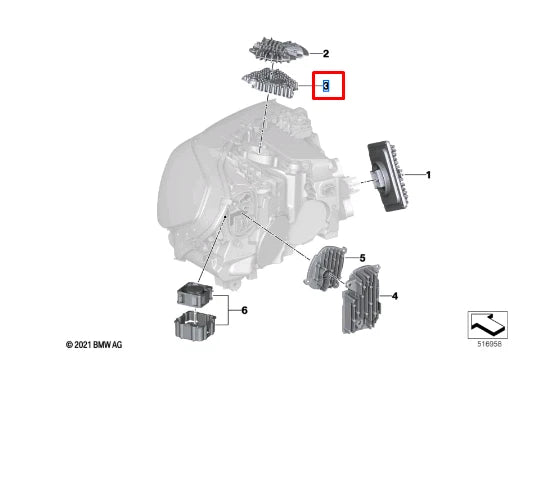 2
3
1
5
4
6
© 2021 BMW AG
516958