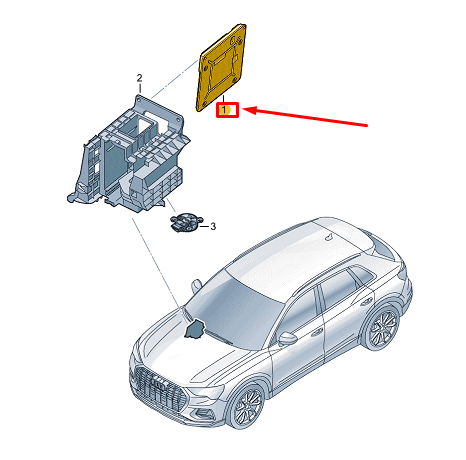 2
1
3