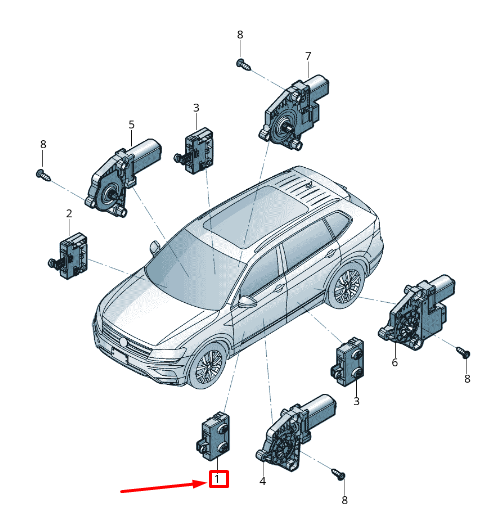 8
7
3
5
8
2
6
8
3
1
4
8